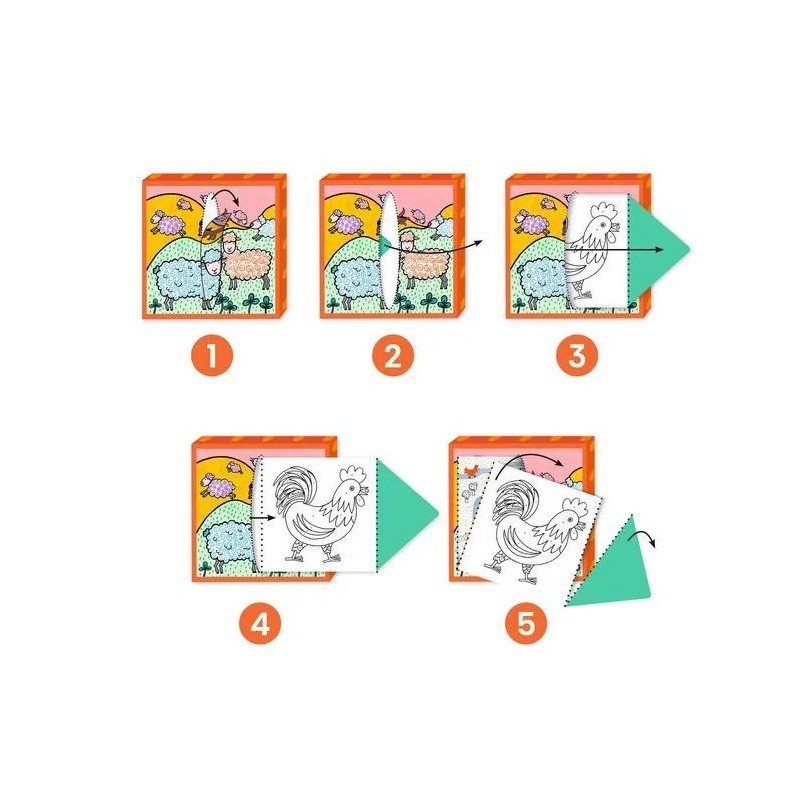 1

2

3

4

5