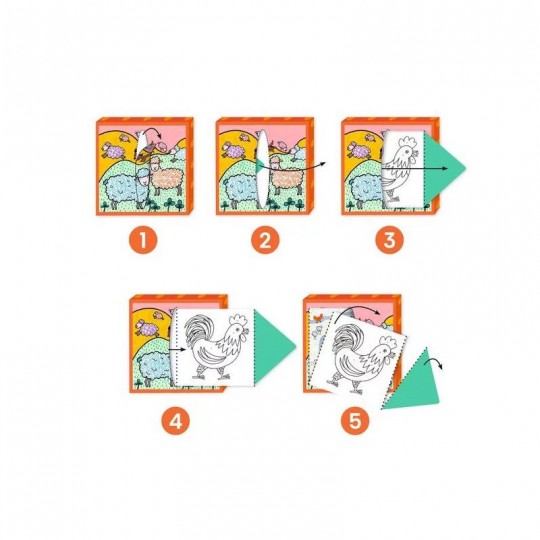 1

2

3

4

5